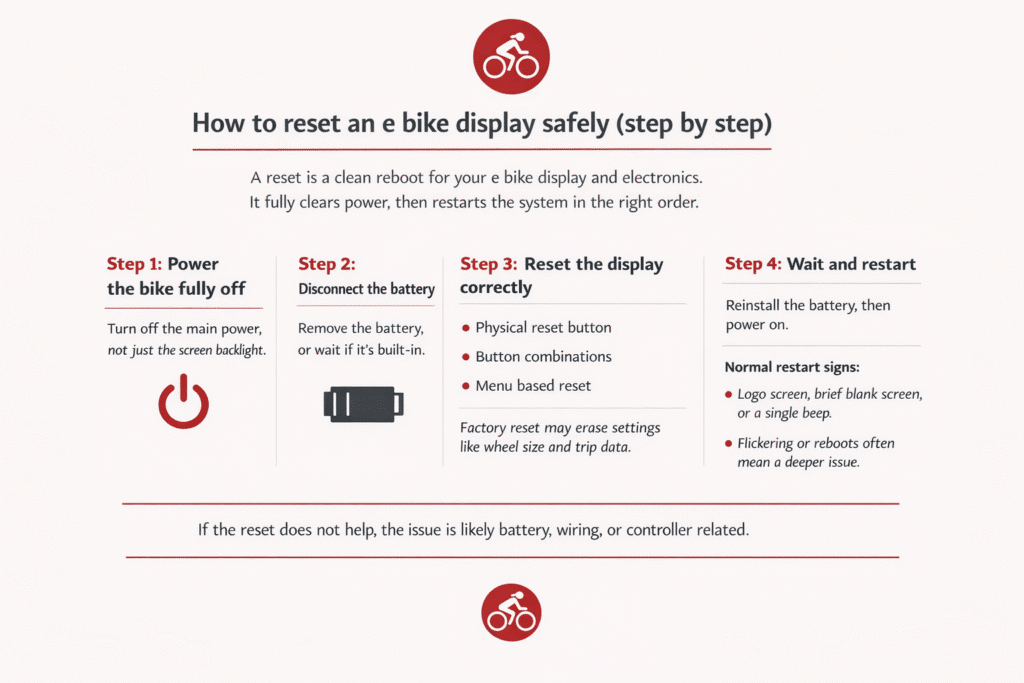 How to reset an e bike display safely (step by step)

A reset is a clean reboot for your e bike display and electronics. It fully clears power, then restarts the system in the right order.

Step 1: Power the bike fully off

Turn off the main power, not just the screen backlight.

Step 2: Disconnect the battery

Remove the battery, or wait if it's built-in.

Step 3: Reset the display correctly

- Physical reset button
- Button combinations
- Menu based reset

Factory reset may erase settings like wheel size and trip data.

Step 4: Wait and restart

Reinstall the battery, then power on.

Normal restart signs:

- Logo screen, brief blank screen, or a single beep.
- Flickering or reboots often mean a deeper issue.

If the reset does not help, the issue is likely battery, wiring, or controller related.